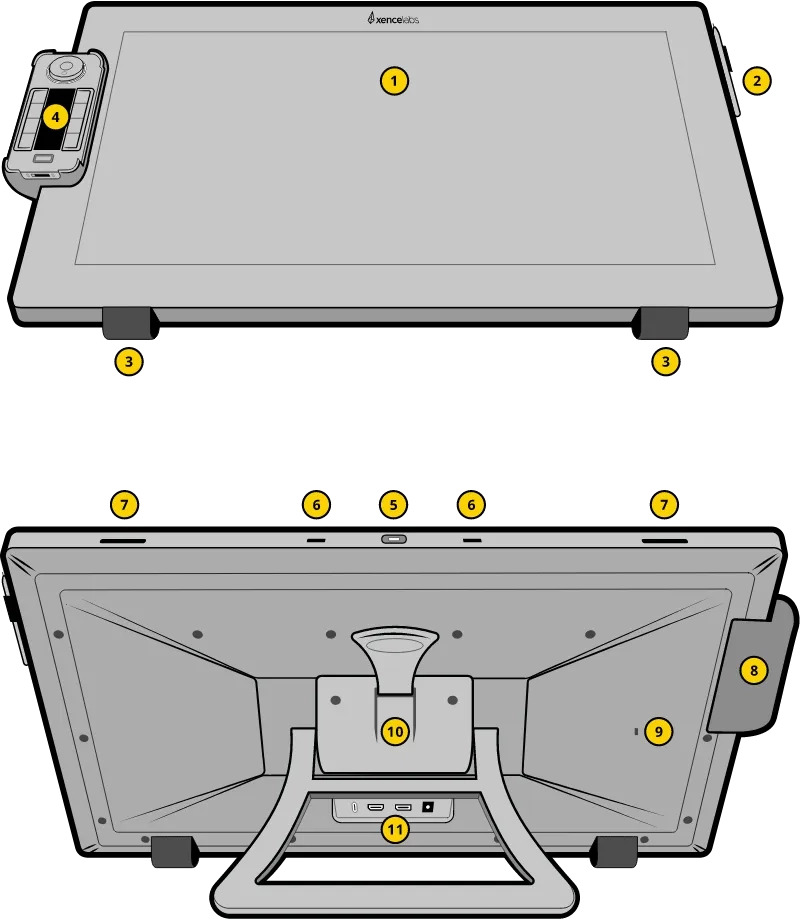 xencelabs
1
2
4
3
3
7
6
5
6
7
8
9
10
11